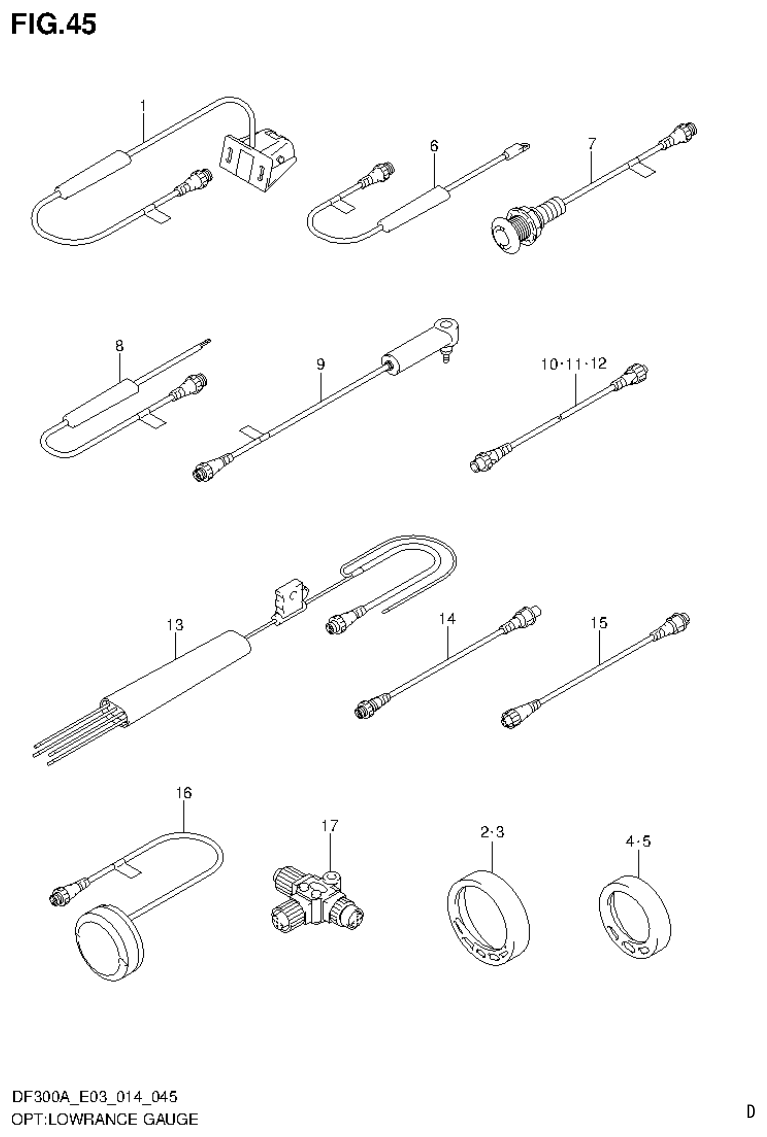 FIG.45

1

6

7

8

9

10·11·12

13

14

15

16

17

2·3

4·5

DF300A_E03_014_045
OPT:LOWRANCE GAUGE

D